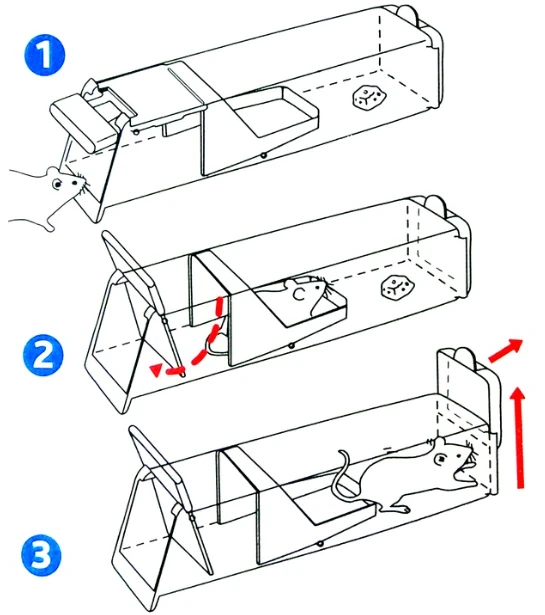 1

2

3