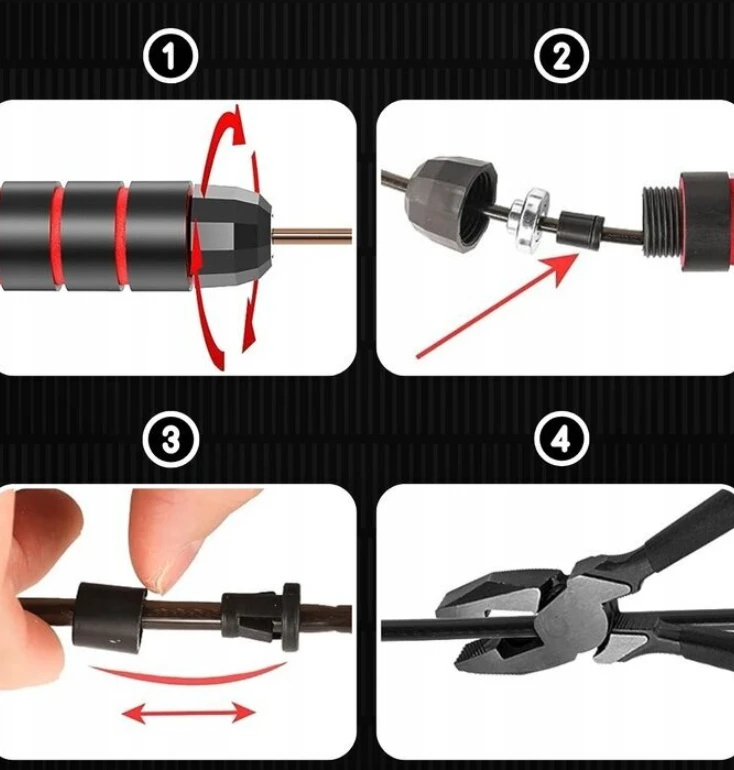 1
2
3
4