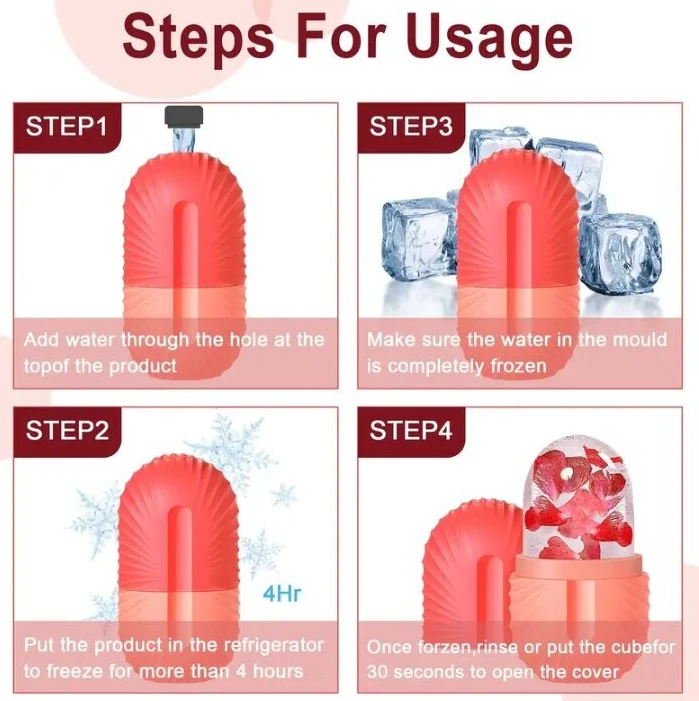 Steps For Usage

STEP1

Add water through the hole at the topof the product

STEP3

Make sure the water in the mould is completely frozen

STEP2

4Hr

Put the product in the refrigerator to freeze for more than 4 hours

STEP4

Once forzen,rinse or put the cubefor 30 seconds to open the cover