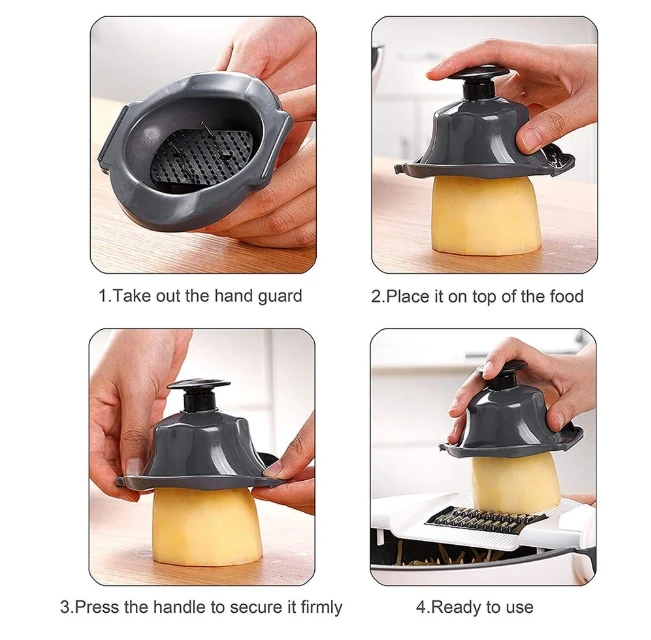 1.Take out the hand guard

2.Place it on top of the food

3.Press the handle to secure it firmly

4.Ready to use