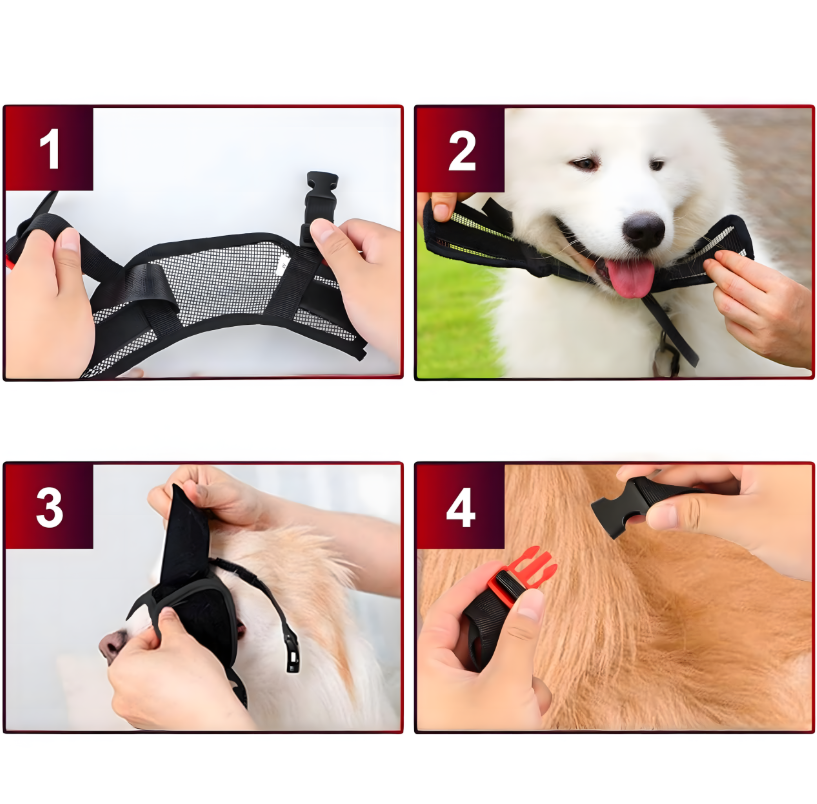 1

2

3

4