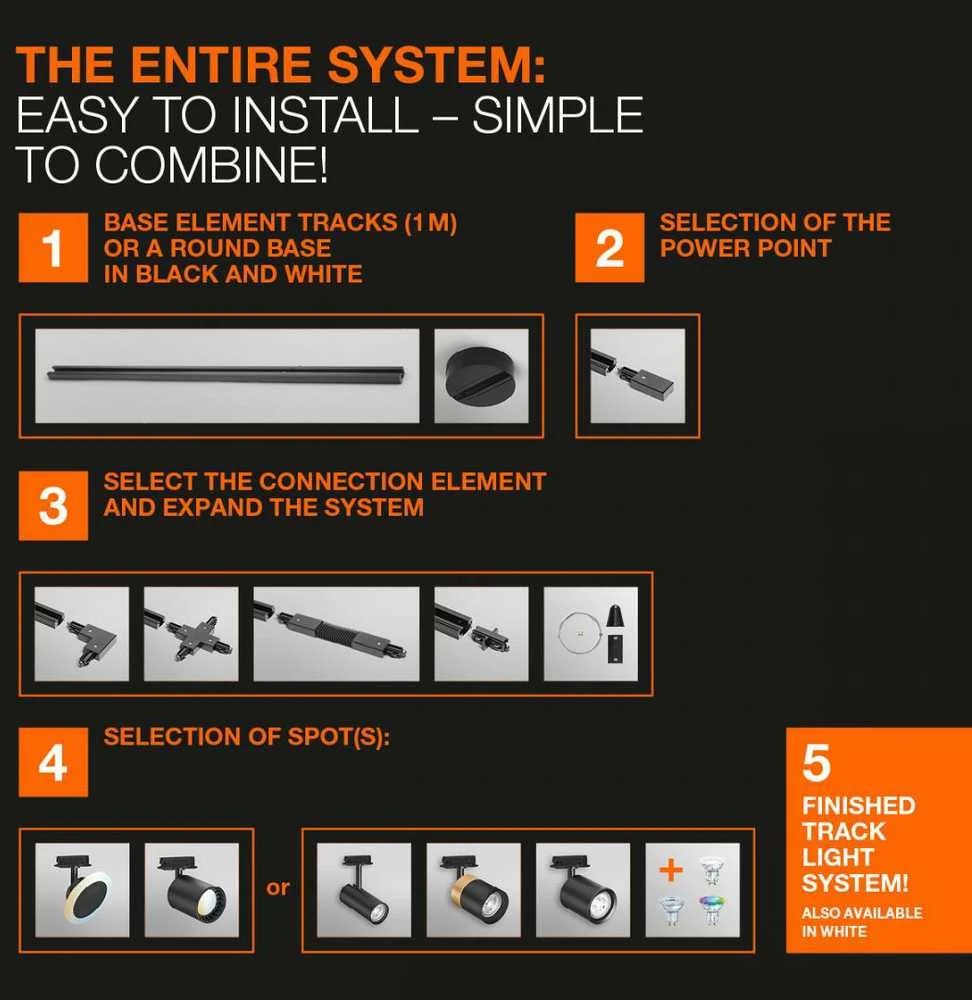 THE ENTIRE SYSTEM:
EASY TO INSTALL – SIMPLE TO COMBINE!

1 BASE ELEMENT TRACKS (1 M) OR A ROUND BASE IN BLACK AND WHITE

2 SELECTION OF THE POWER POINT

3 SELECT THE CONNECTION ELEMENT AND EXPAND THE SYSTEM

4 SELECTION OF SPOT(S):

or

+

5 FINISHED TRACK LIGHT SYSTEM!
ALSO AVAILABLE IN WHITE