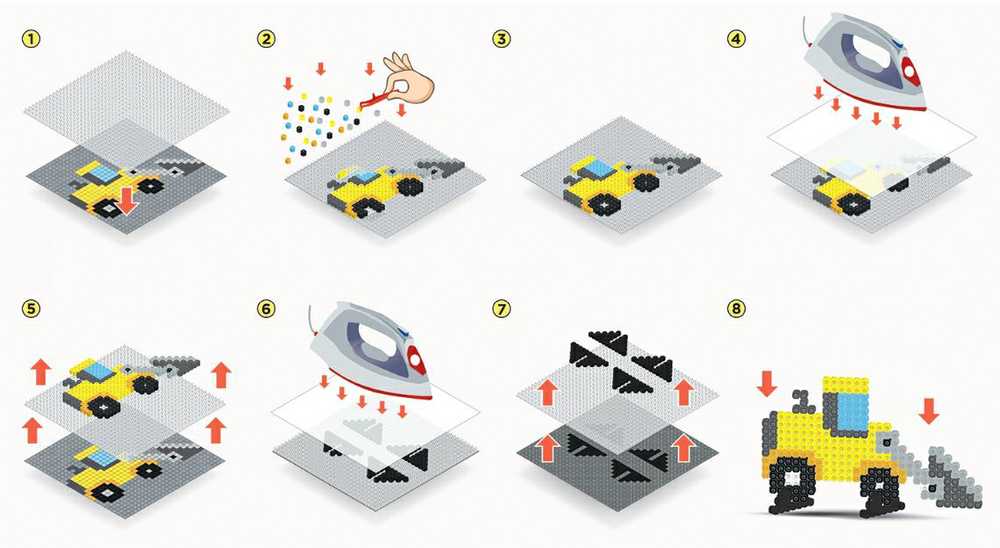 1

2

3

4

5

6

7

8