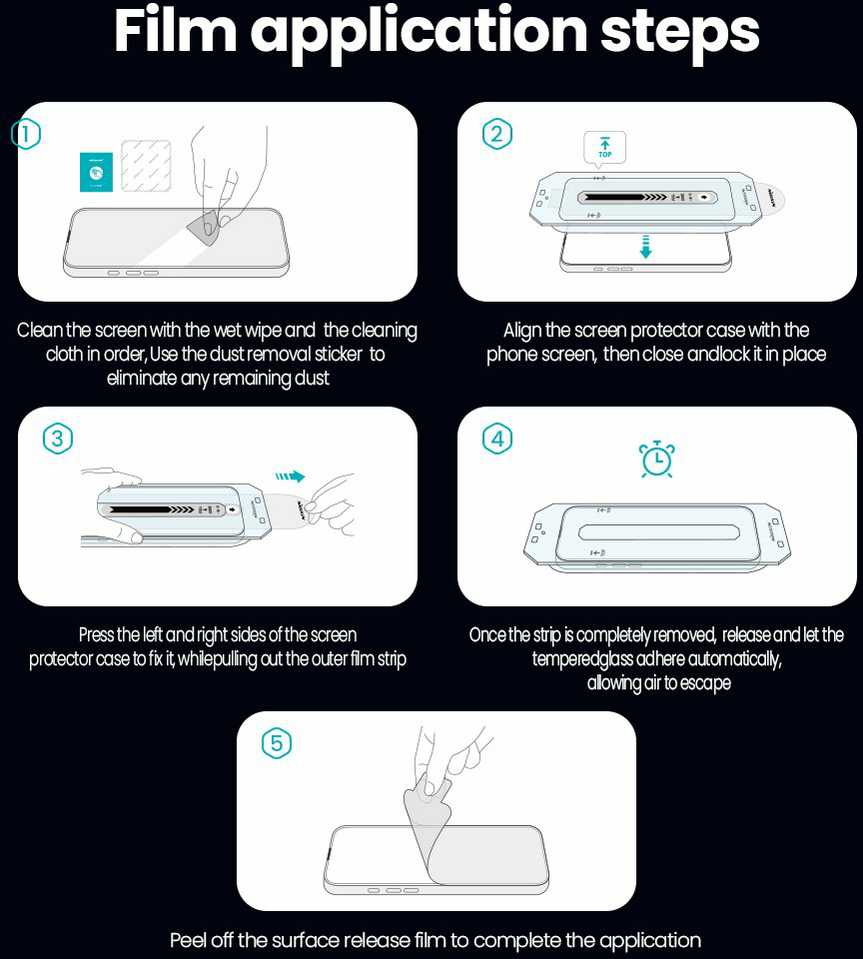 Film application steps

1

Clean the screen with the wet wipe and the cleaning cloth in order, Use the dust removal sticker to eliminate any remaining dust

2

TOP

Align the screen protector case with the phone screen, then close andlock it in place

3

Press the left and right sides of the screen protector case to fix it, whilepulling out the outer film strip

4

Once the strip is completely removed, release and let the temperedglass adhere automatically, allowing air to escape

5

Peel off the surface release film to complete the application