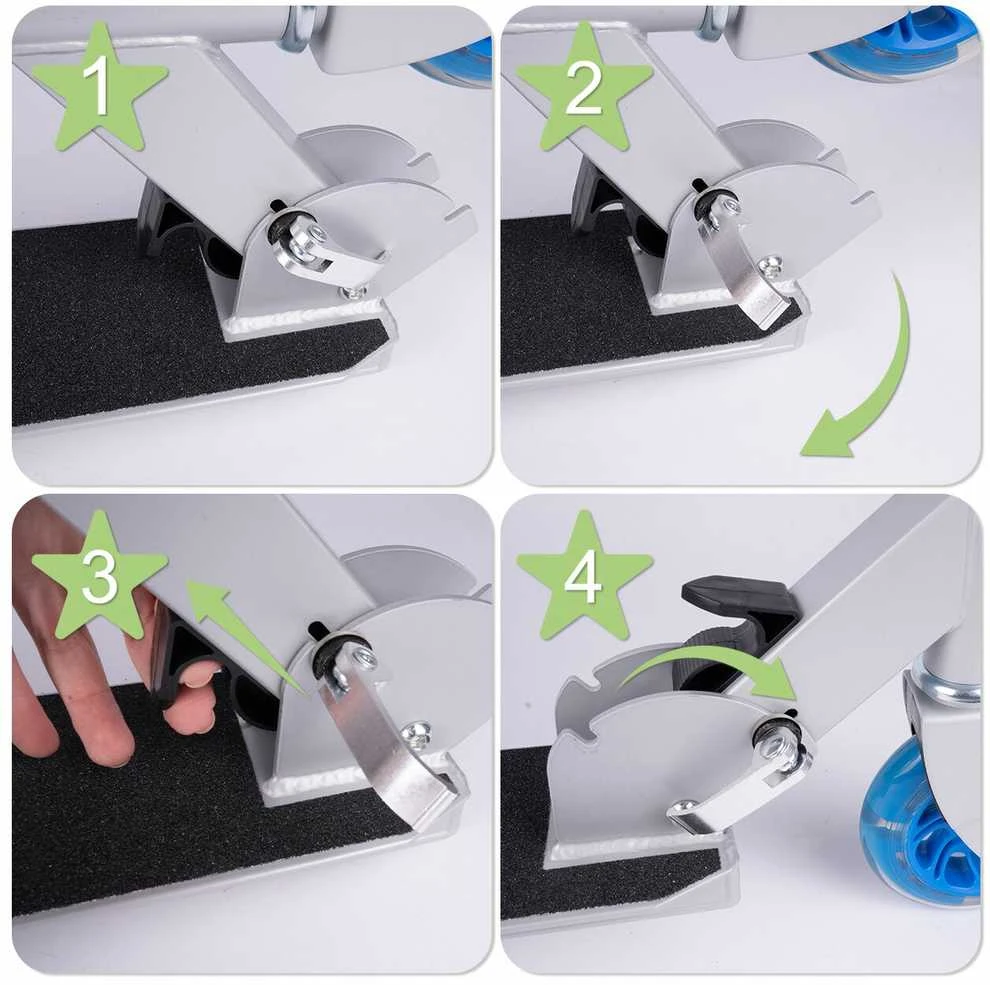 1
2
3
4