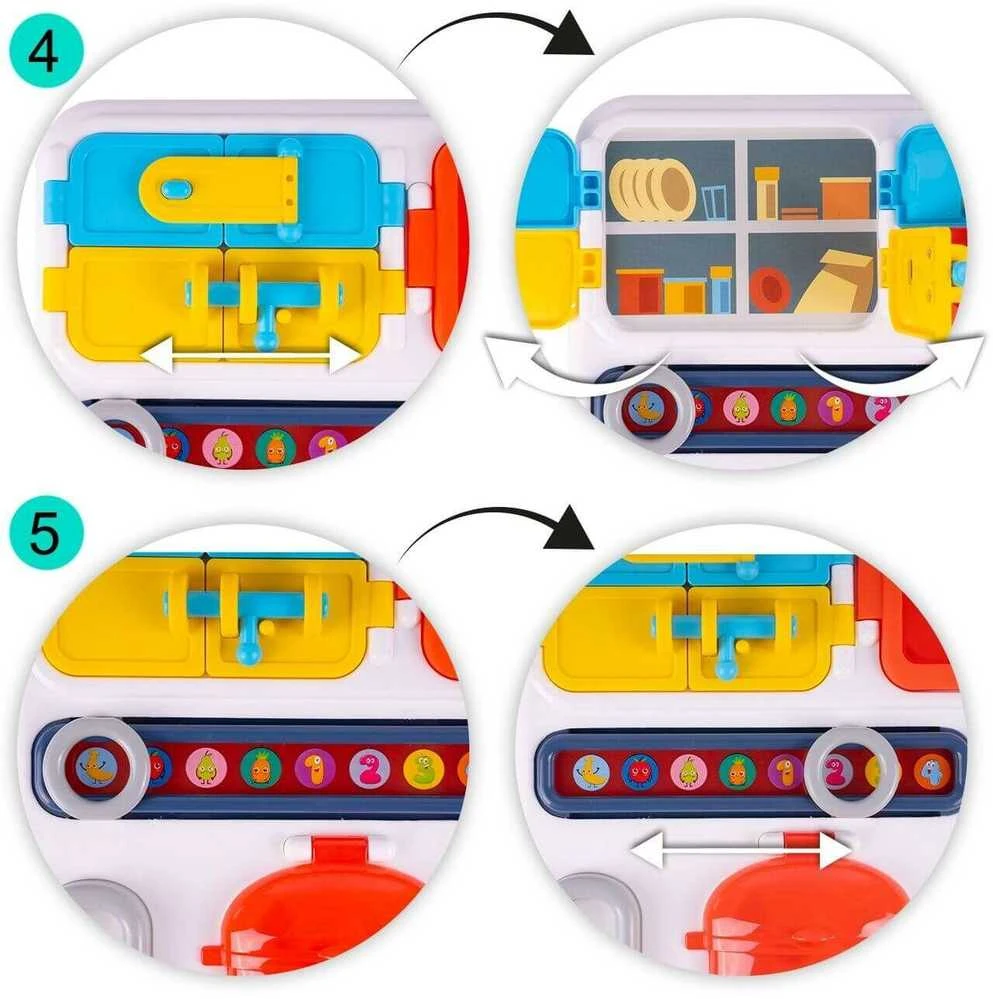 4

5