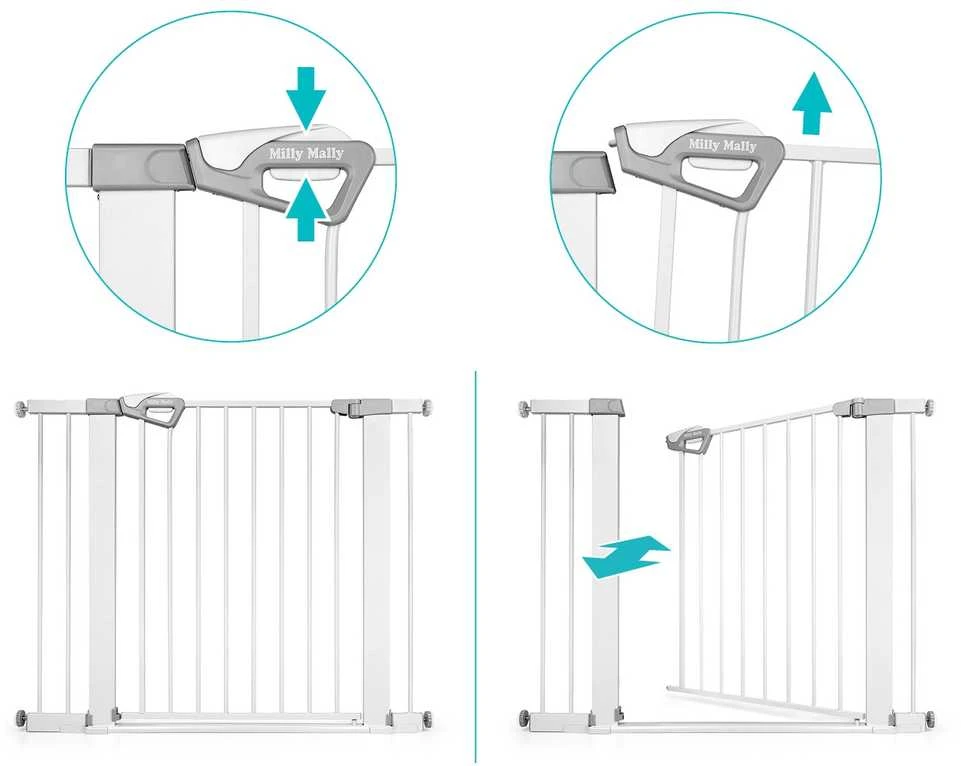 Milly Mally

Milly Mally