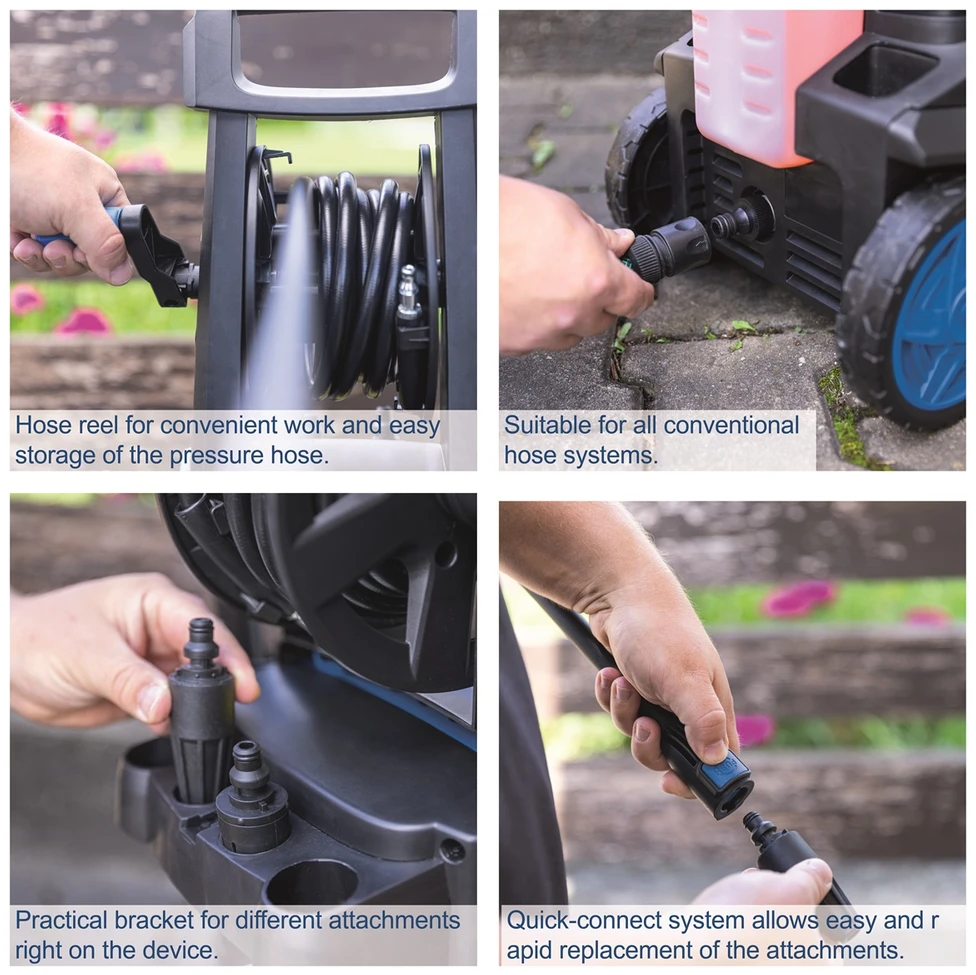 Hose reel for convenient work and easy storage of the pressure hose.

Suitable for all conventional hose systems.

Practical bracket for different attachments right on the device.

Quick-connect system allows easy and r apid replacement of the attachments.