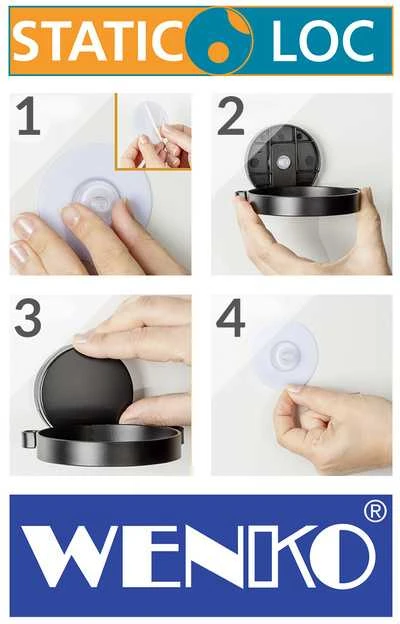 STATIC LOC

1

2

3

4

WENKO®