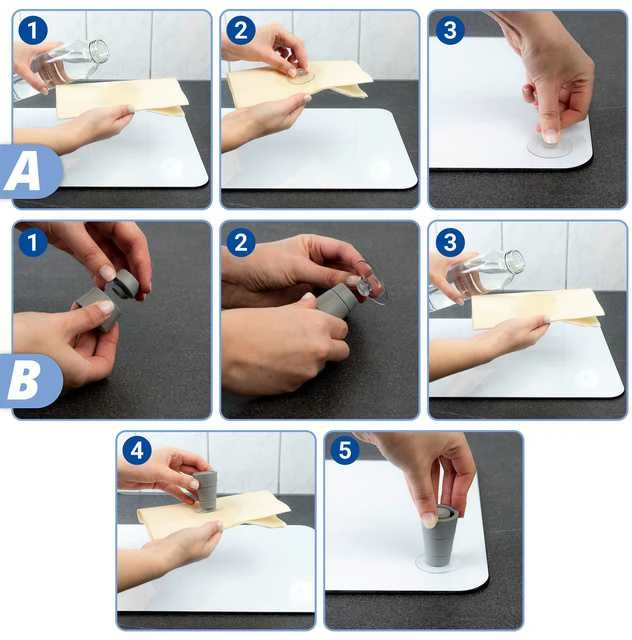 1
2
3
A
1
2
3
B
4
5