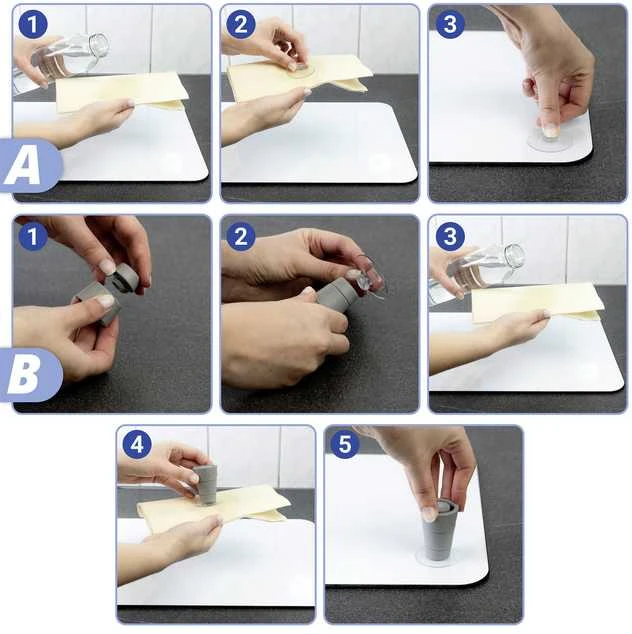 1
2
3
A
1
2
3
B
4
5