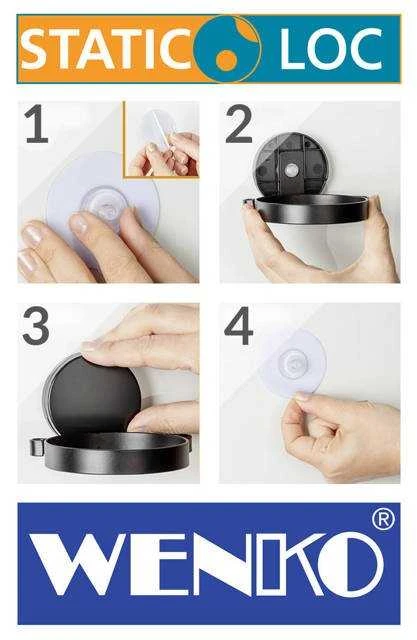 STATIC LOC

1

2

3

4

WENKO®