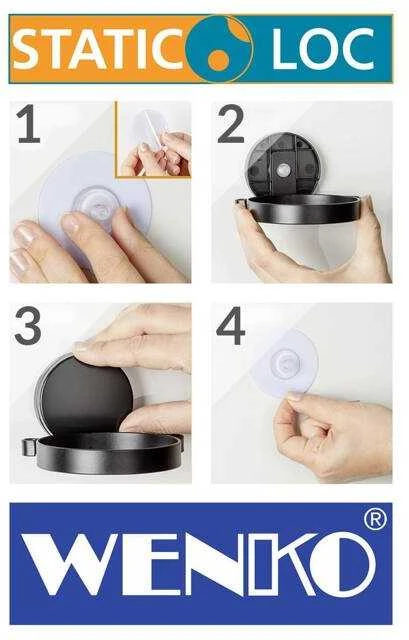 STATIC LOC

1

2

3

4

WENKO®