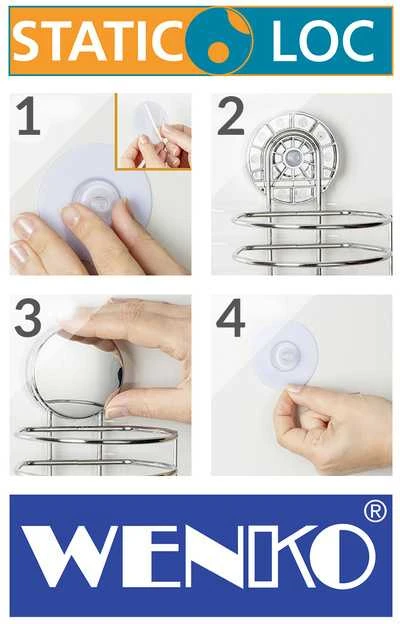 STATIC LOC

1

2

3

4

WENKO®