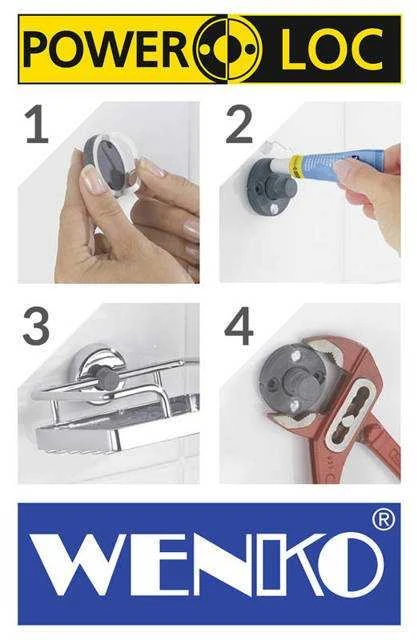 POWER LOC

1

2

3

4

WENKO®