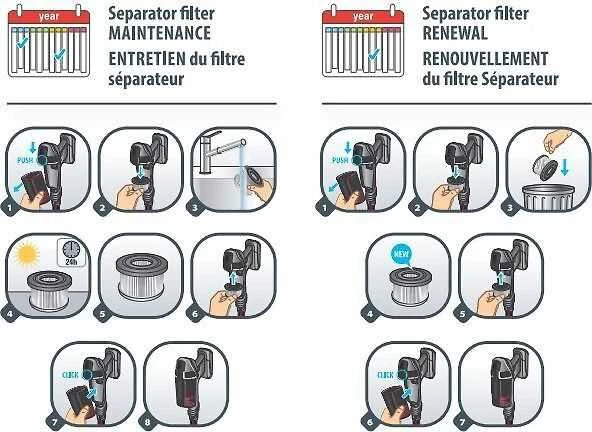 year

Separator filter MAINTENANCE
ENTRETIEN du filtre séparateur

PUSH
1
2
3
24h
4
5
6
CLICK
7
8

year

Separator filter RENEWAL
RENOUVELLEMENT du filtre Séparateur

PUSH
1
2
3
NEW
4
5
CLICK
6
7