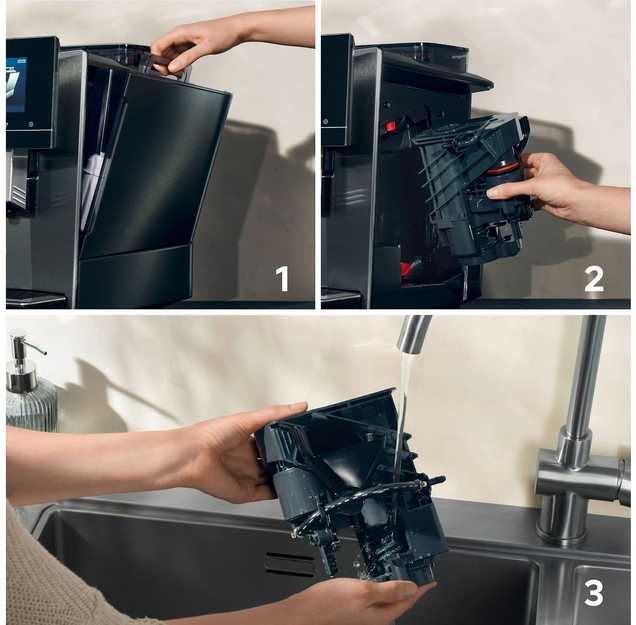 1

2

3