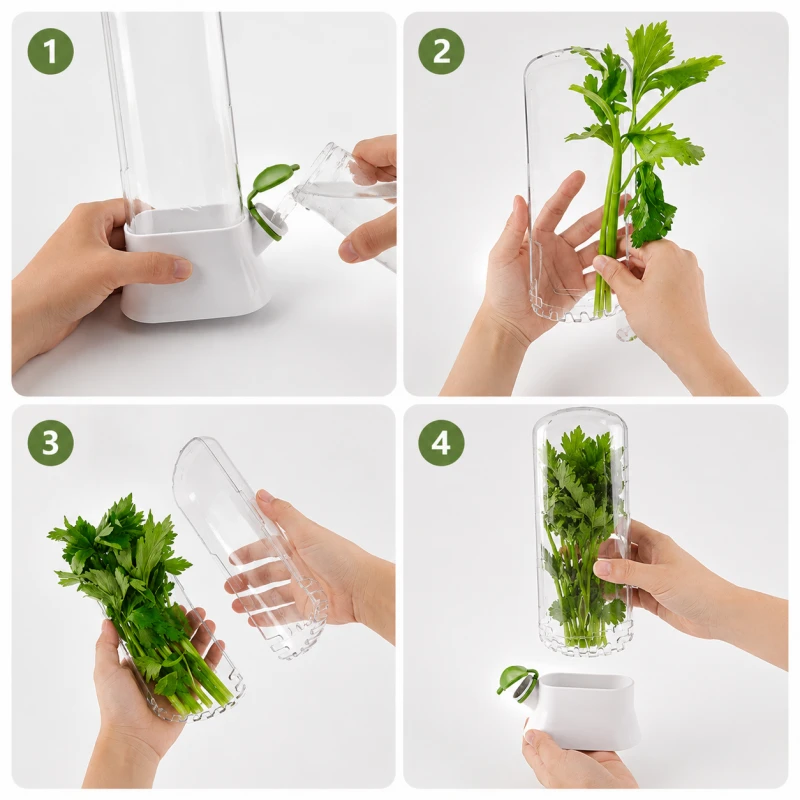 1

2

3

4