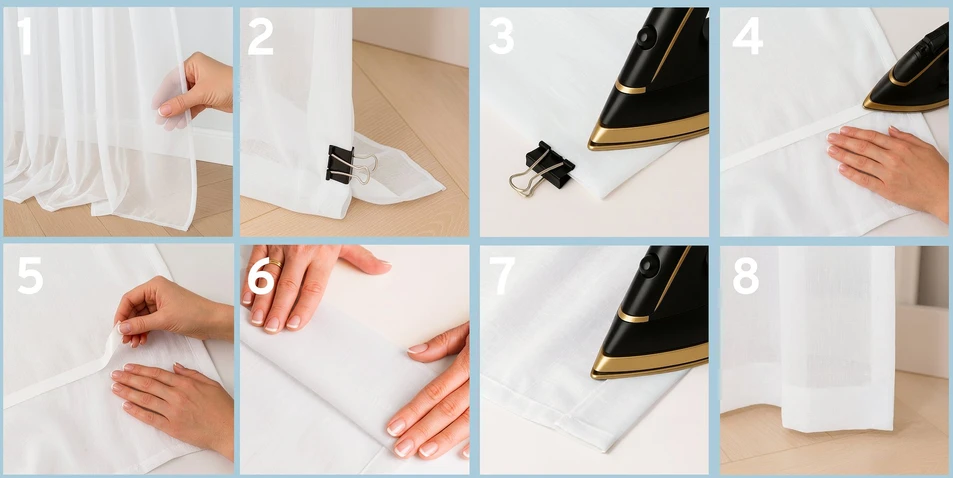 1

2

3

4

5

6

7

8