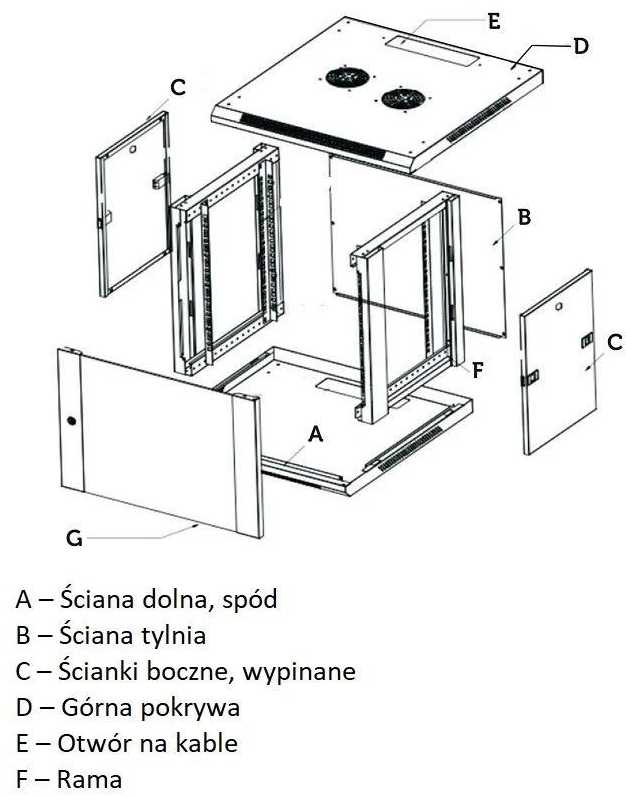 E
D
C
B
C
F
A
G

A – Ściana dolna, spód
B – Ściana tylnia
C – Ścianki boczne, wypinane
D – Górna pokrywa
E – Otwór na kable
F – Rama