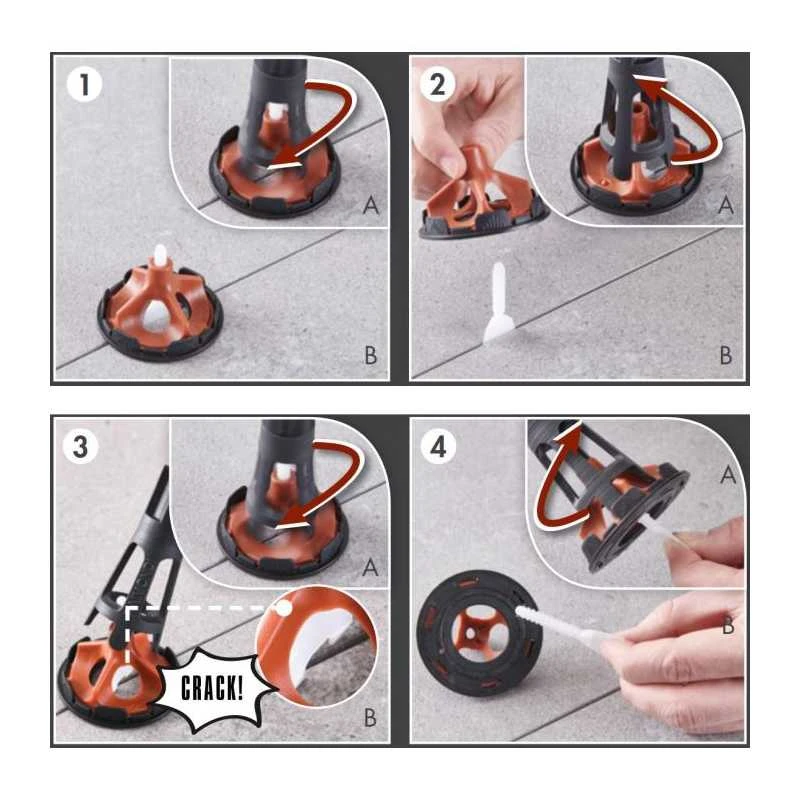 1
A
B
2
A
B
3
A
CRACK!
B
4
A
B