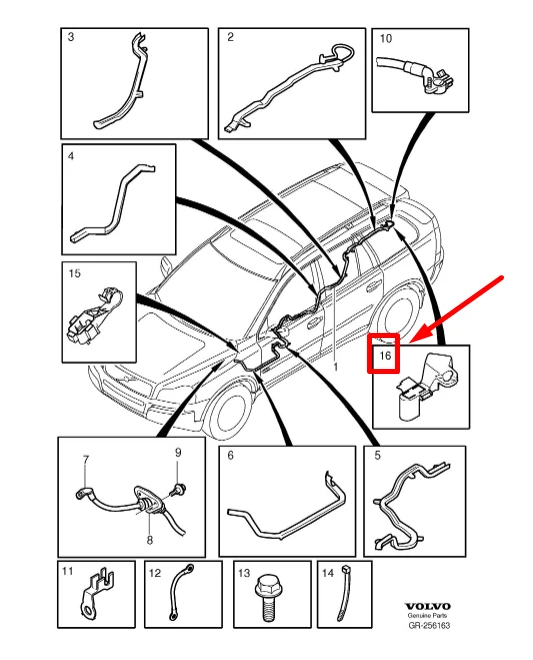 3

2

10

4

15

1

16

7

9

8

6

5

11

12

13

14

VOLVO
Genuine Parts
GR-256163