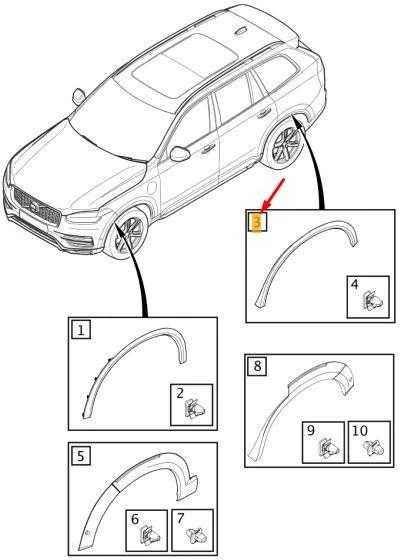 3

4

1

2

8

9

10

5

6

7