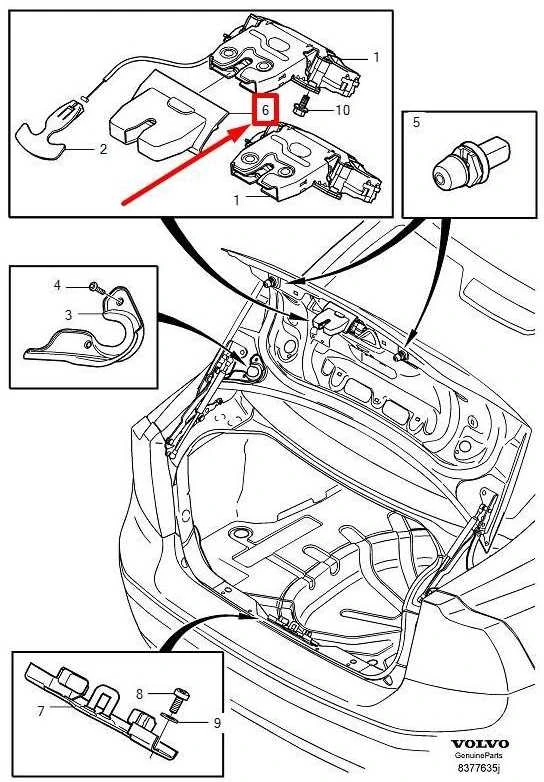 1
6
10
2
1
5
4
3
8
7
9
VOLVO
GenuineParts
8377635j