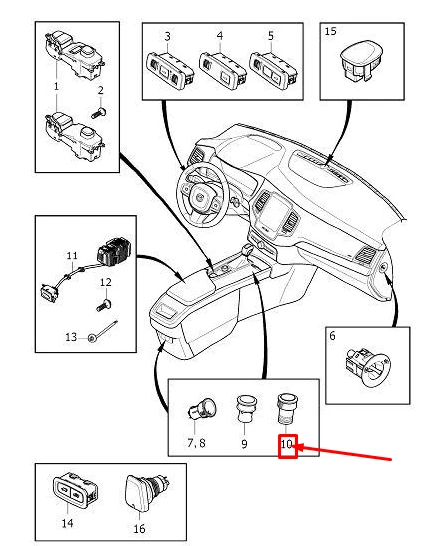 1
2
3
4
5
15
11
12
13
6
7, 8
9
10
14
16