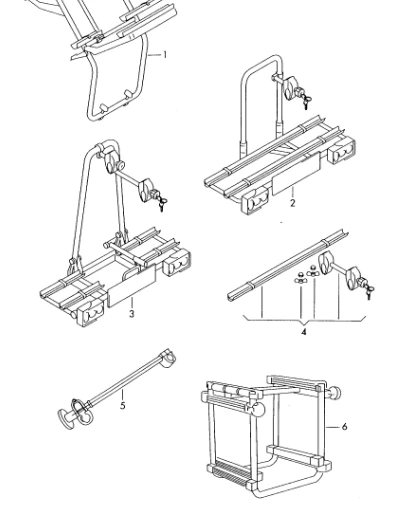 1
2
3
4
5
6