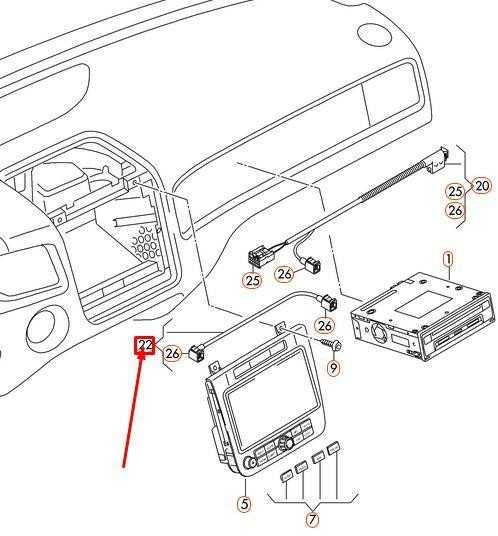 20
25
26
1
25
26
26
22
26
9
5
7