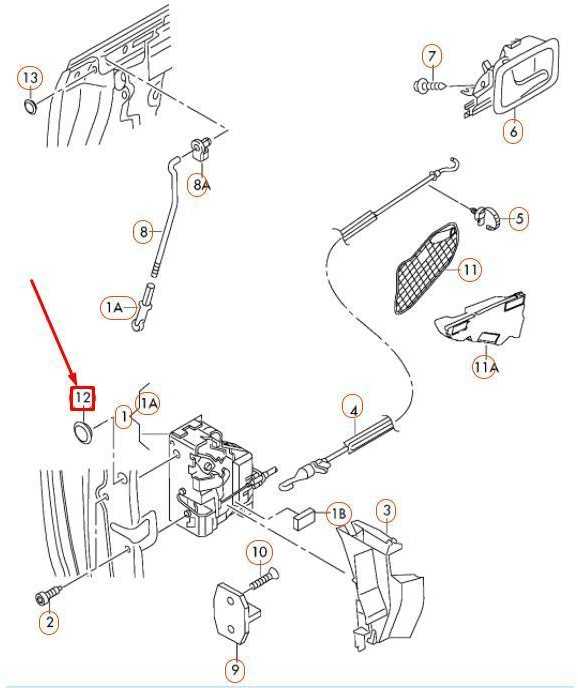 13
7
6
8A
5
8
11
1A
11A
12
1
1A
4
1B
3
10
2
9