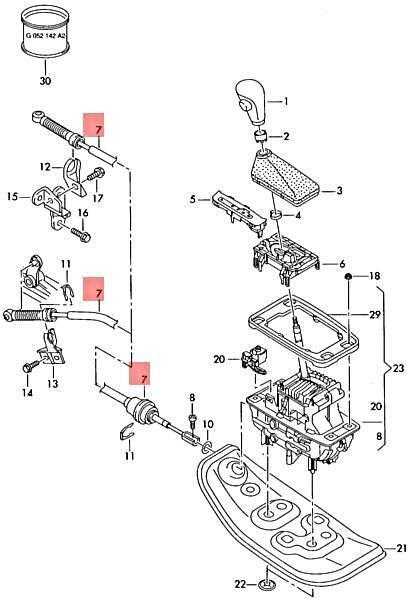 G 052 142 A2
30
7
12
17
15
16
11
7
14
13
7
8
10
11
1
2
3
5
4
6
18
29
20
23
20
8
21
22