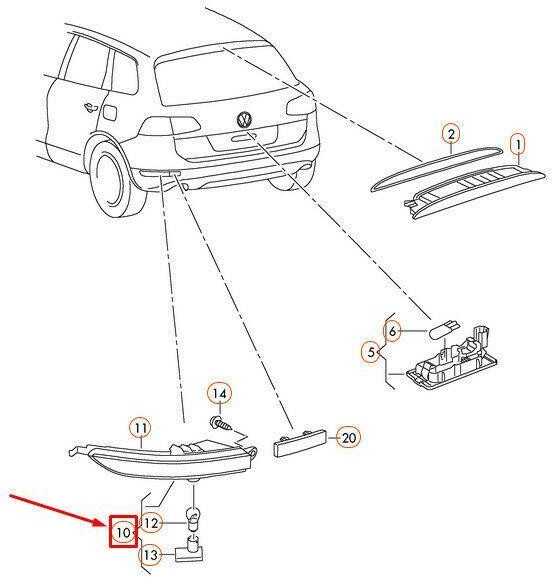 2
1
6
5
14
11
20
12
10
13