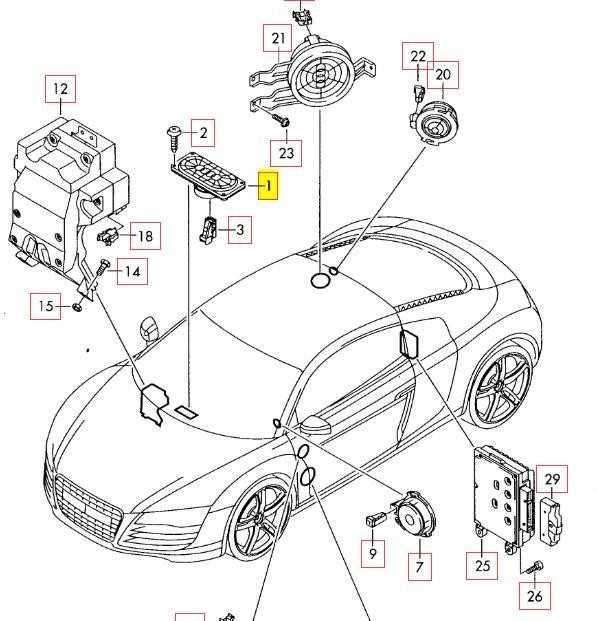 21
22
20
12
2
23
1
3
18
14
15
29
9
7
25
26