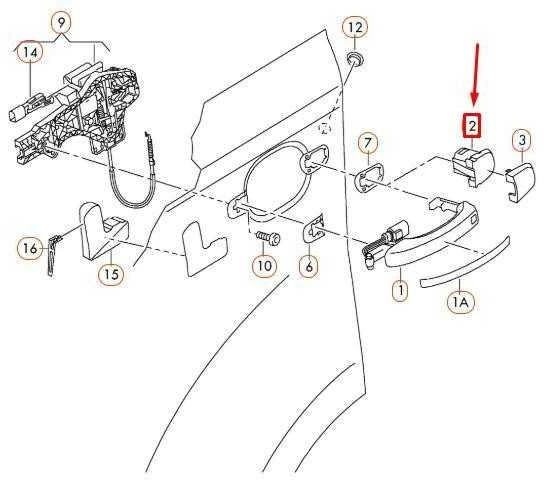 9
14
12
2
3
7
16
15
10
6
1
1A