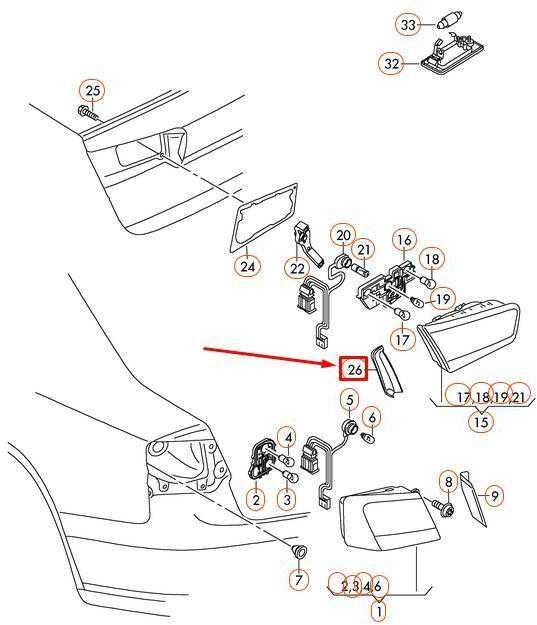 33
32
25
24
22
20
21
16
18
19
17
26
17,18,19,21
15
5
6
4
2
3
8
9
7
2,3,4,6
1