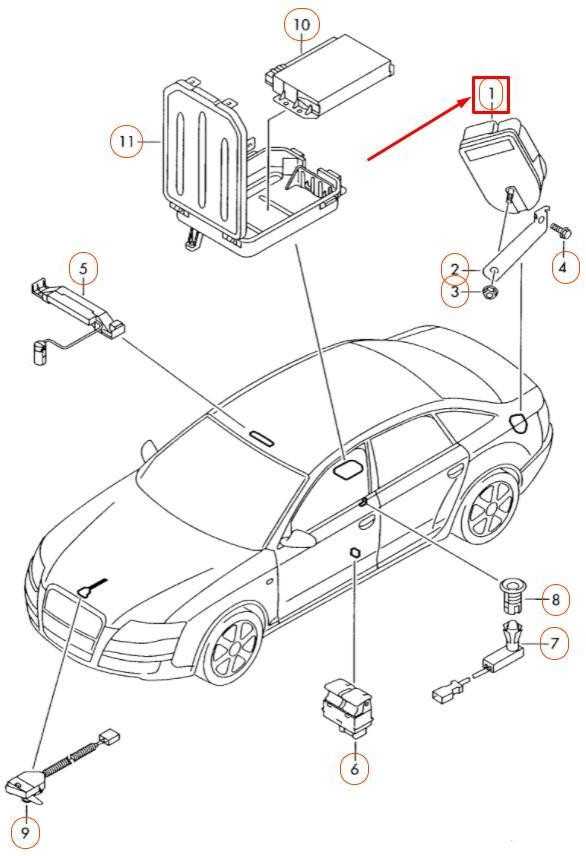 10
1
11
2
3
4
5
8
7
6
9