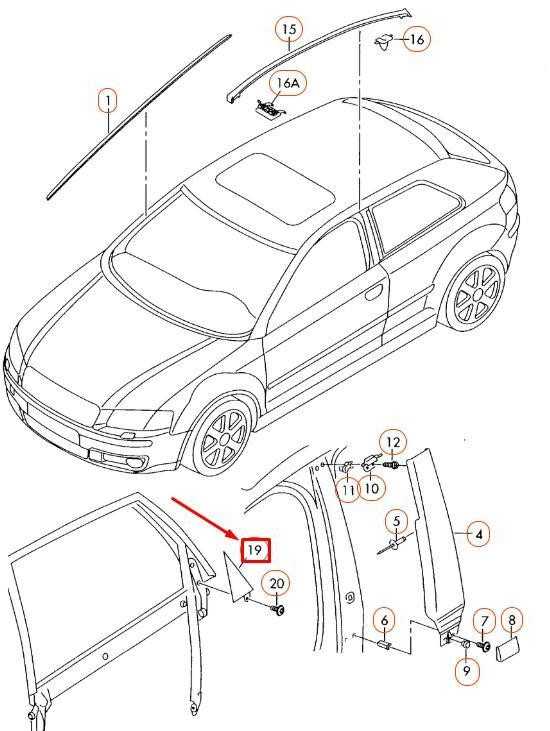 15
16
1
16A
12
11
10
5
4
19
20
6
7
8
9