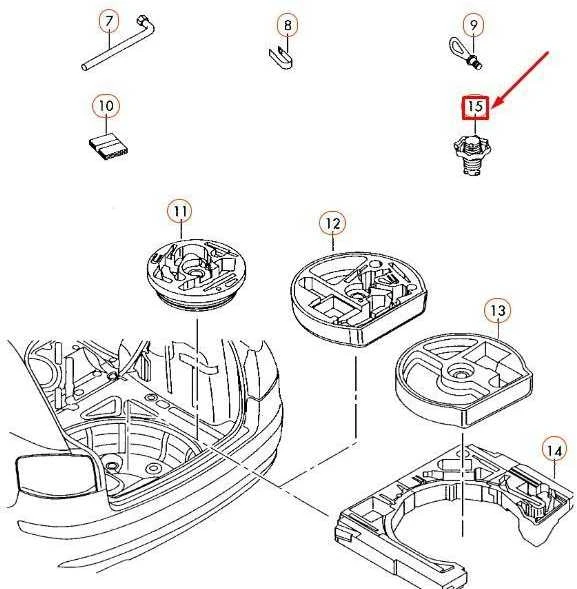 7
8
9
10
15
11
12
13
14