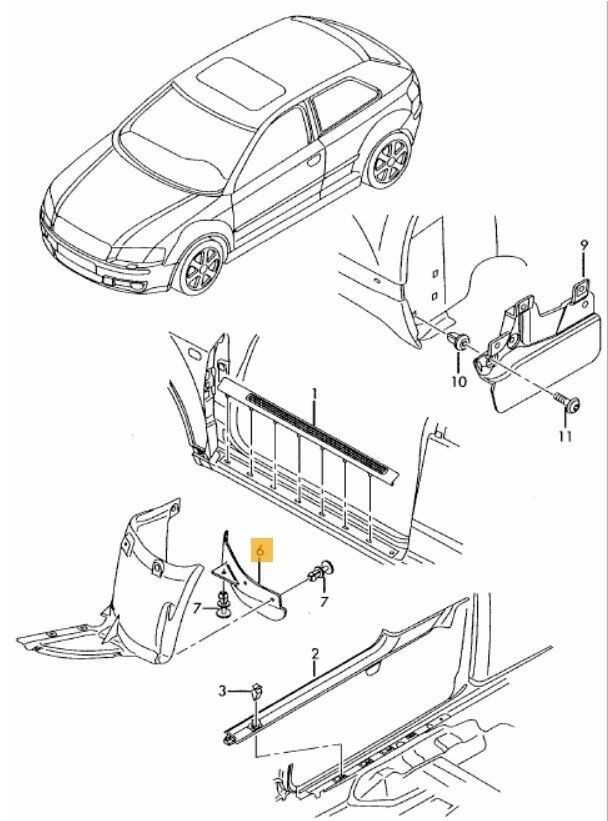 9
10
11
1
6
7
7
2
3