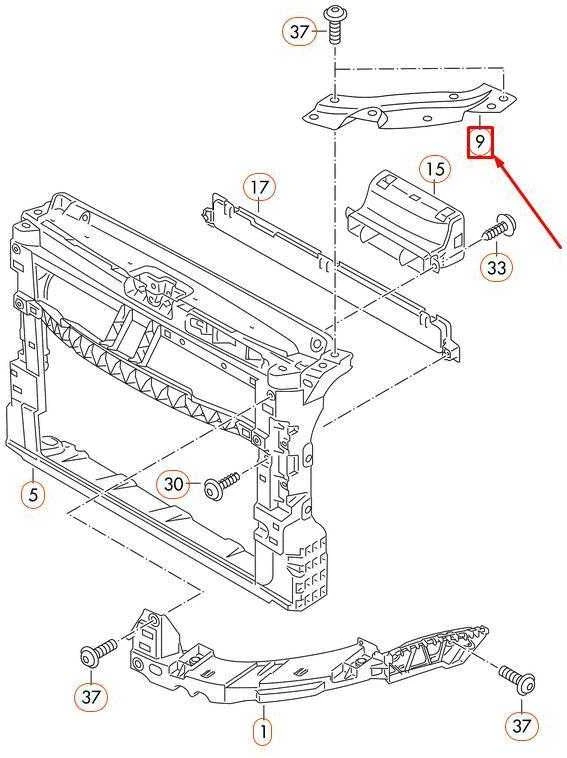 37
9
17
15
33
30
5
37
1
37