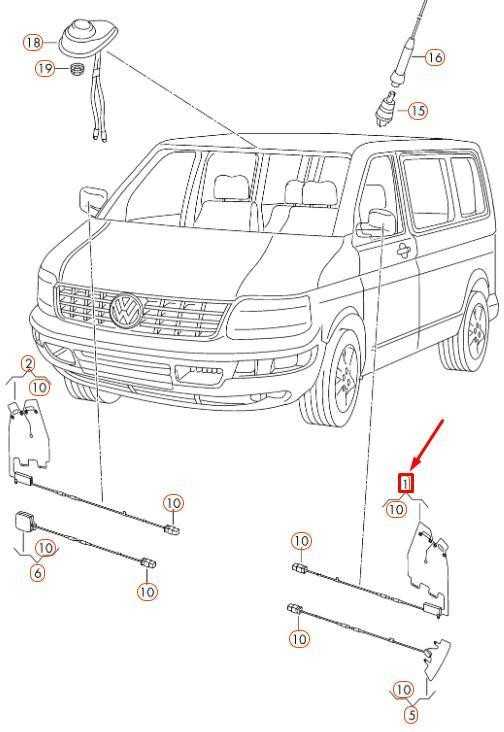 18
19
16
15
2
10
10
10
6
10
1
10
10
10
10
5