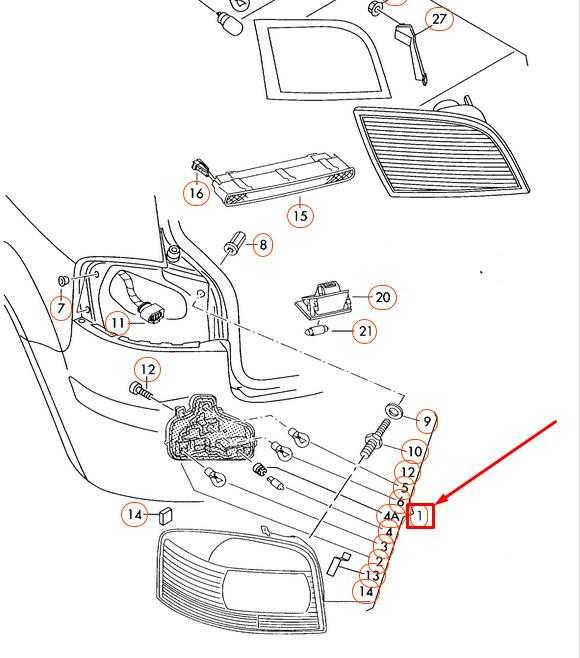 27
16
15
8
7
11
20
21
12
9
10
12
5
6
4A
1
4
3
2
13
14
14