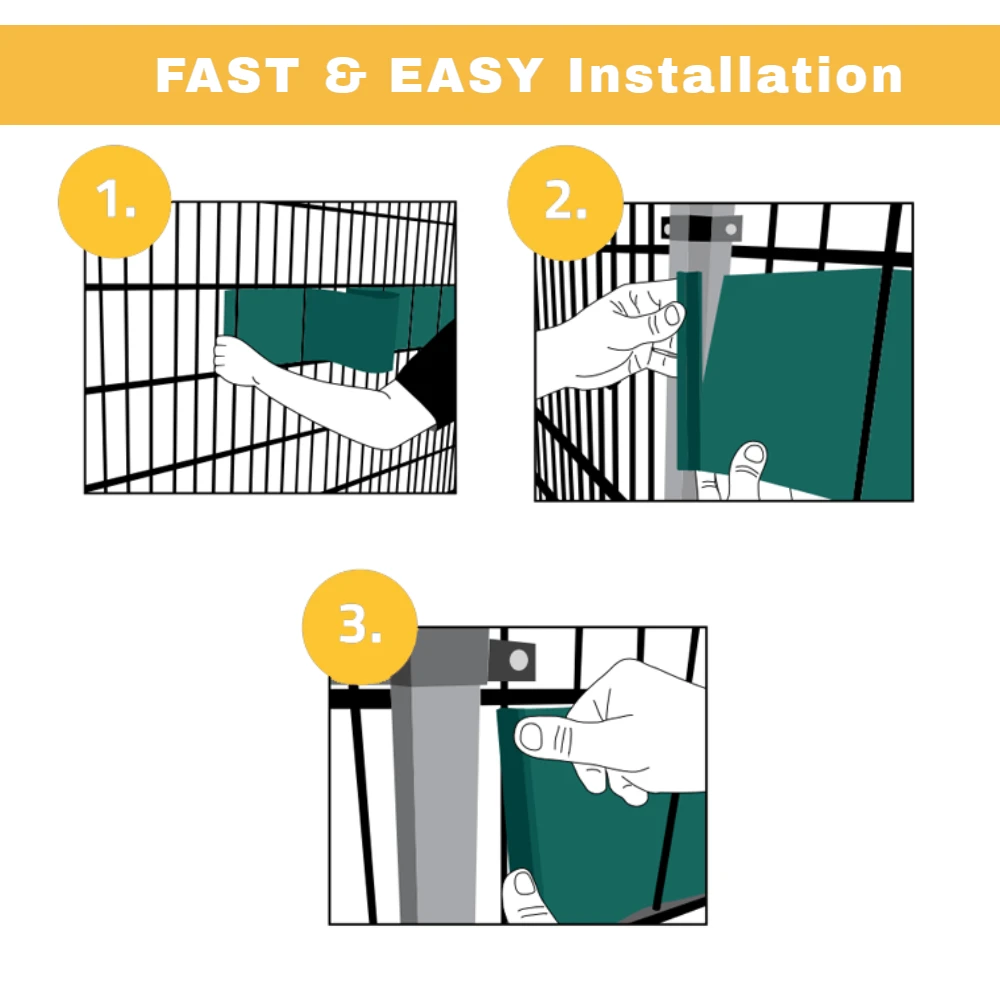 FAST & EASY Installation

1.

2.

3.