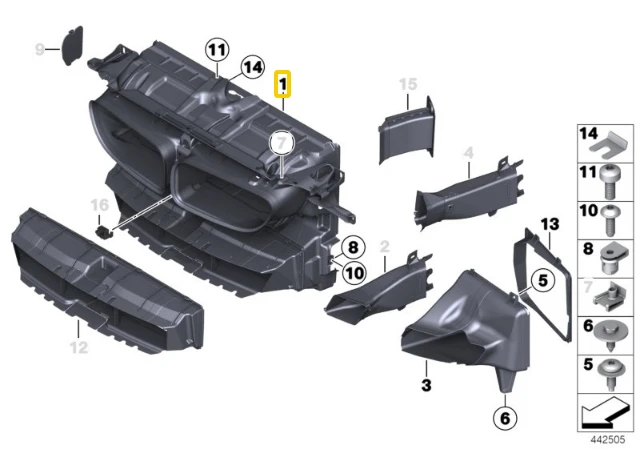 9
11
14
1
15
7
4
16
8
10
2
13
5
12
3
6
14
11
10
8
7
6
5
442505