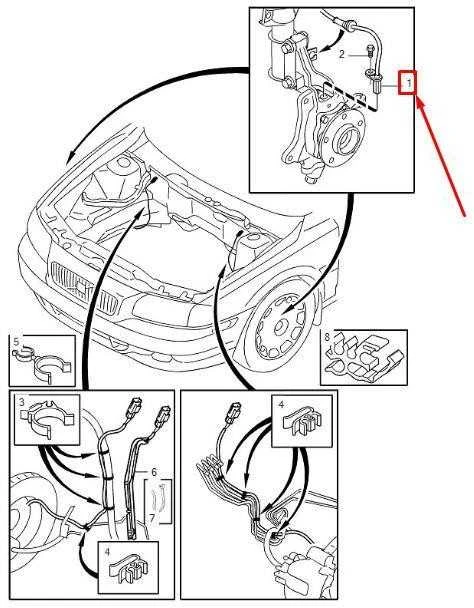 2
1
5
8
3
4
6
7
4