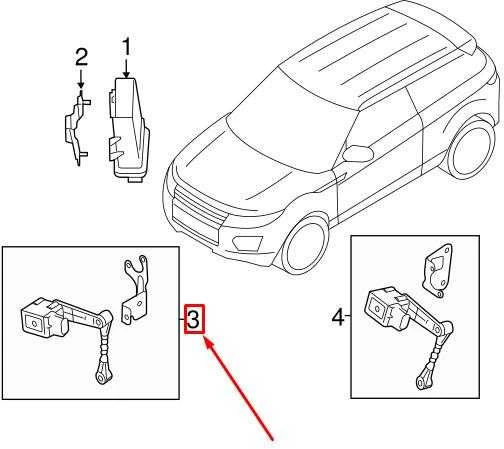 2
1
3
4