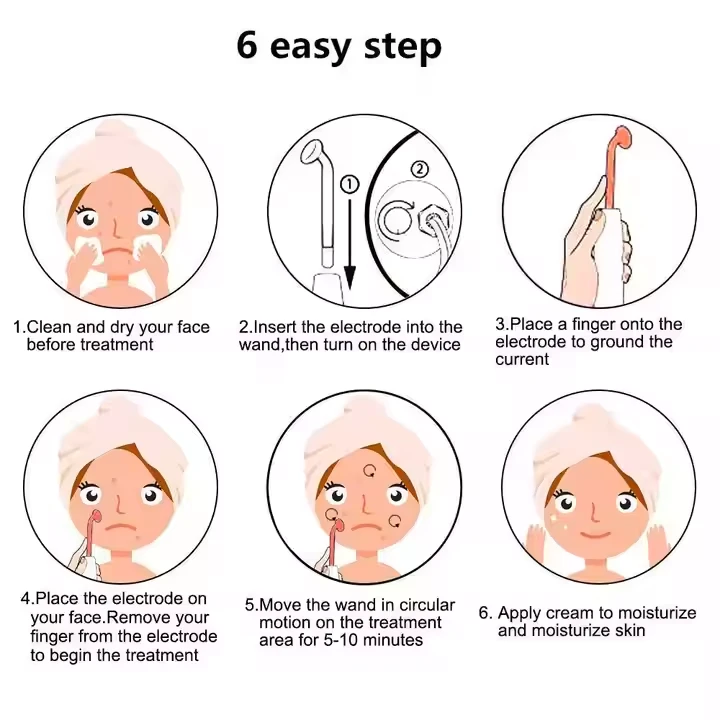 6 easy step

①

②

1.Clean and dry your face before treatment

2.Insert the electrode into the wand,then turn on the device

3.Place a finger onto the electrode to ground the current

4.Place the electrode on your face.Remove your finger from the electrode to begin the treatment

5.Move the wand in circular motion on the treatment area for 5-10 minutes

6. Apply cream to moisturize and moisturize skin