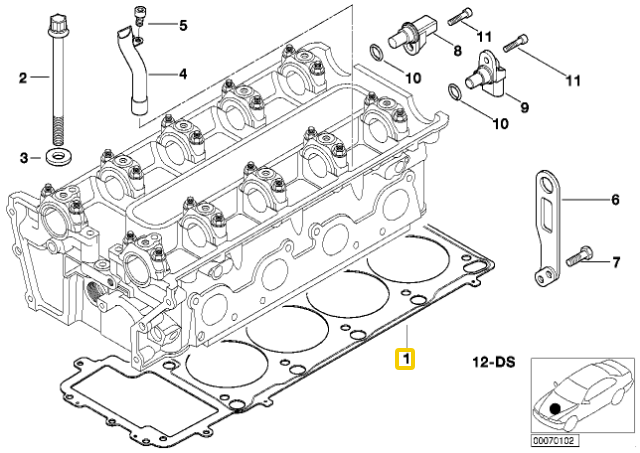 2
3
5
4
8
11
10
11
9
10
6
7
1
12-DS
00070102